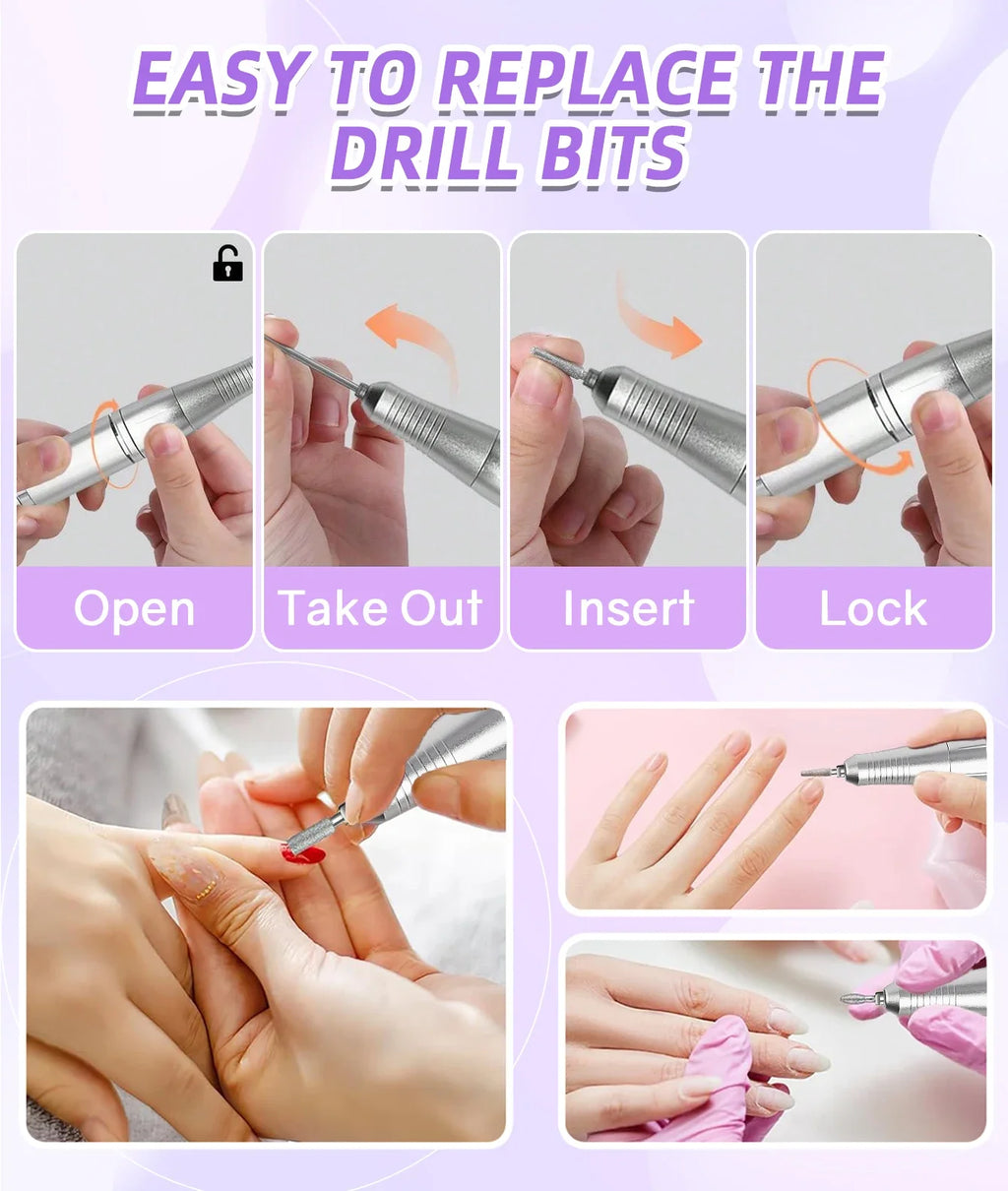 EASY TO REPLACE THE DRILL BITS

Open

Take Out

Insert

Lock