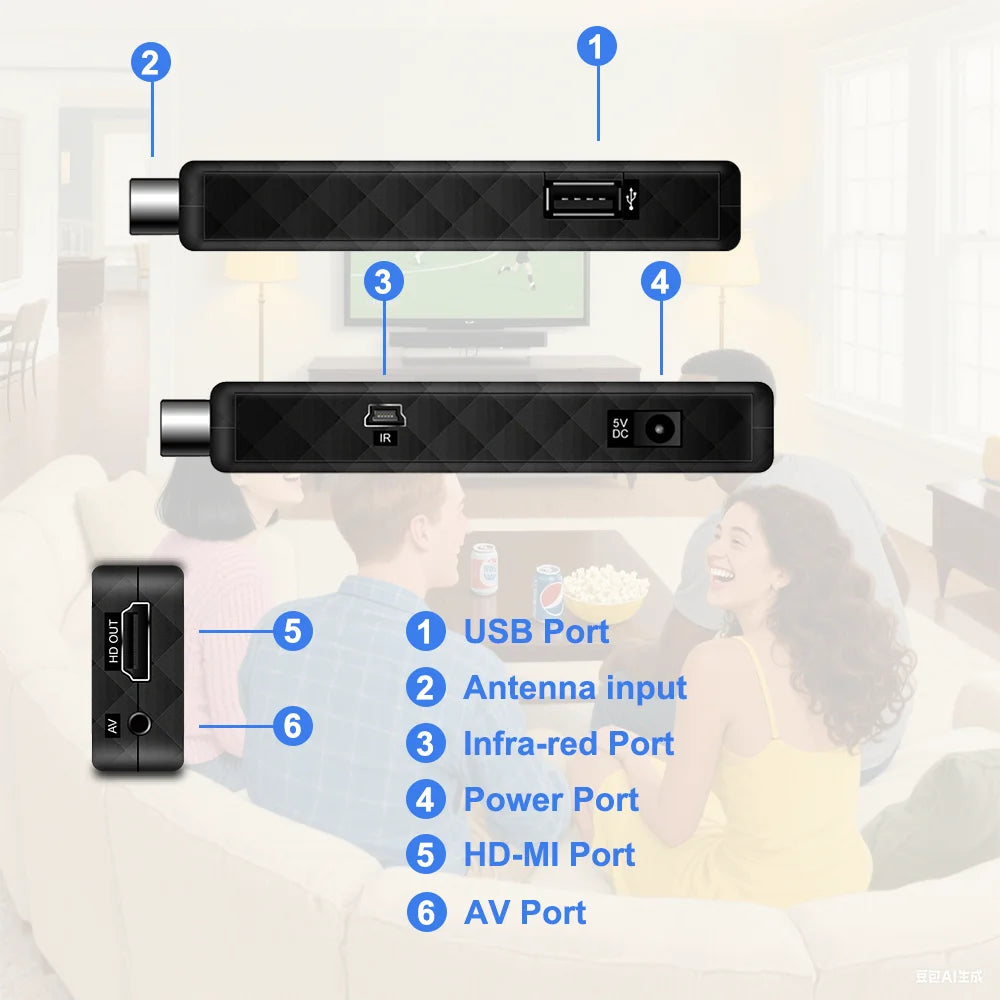 2
1
3
4
IR
5V DC
HD OUT
AV
5
6
1 USB Port
2 Antenna input
3 Infra-red Port
4 Power Port
5 HD-MI Port
6 AV Port
豆包AI生成