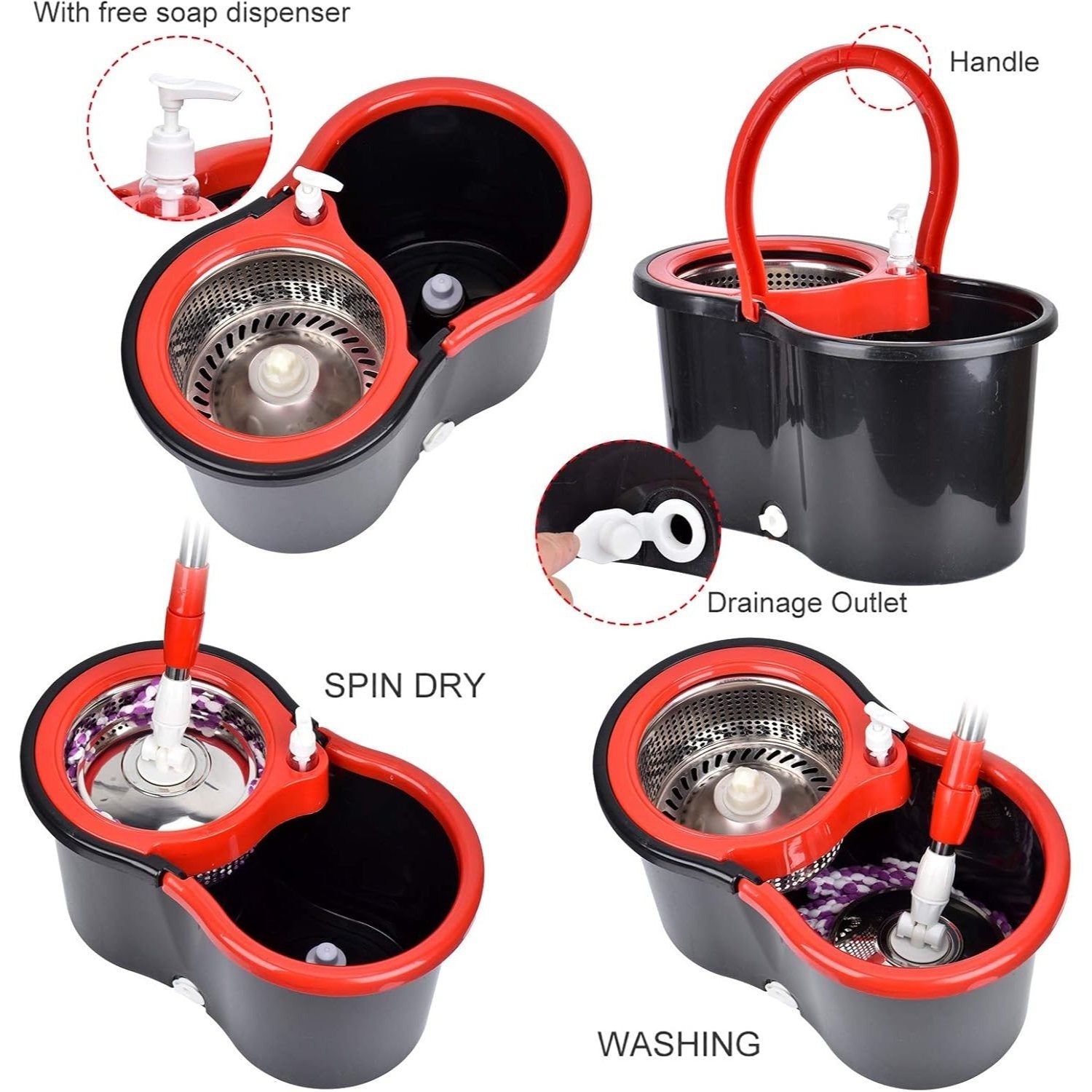 With free soap dispenser

Handle

Drainage Outlet

SPIN DRY

WASHING