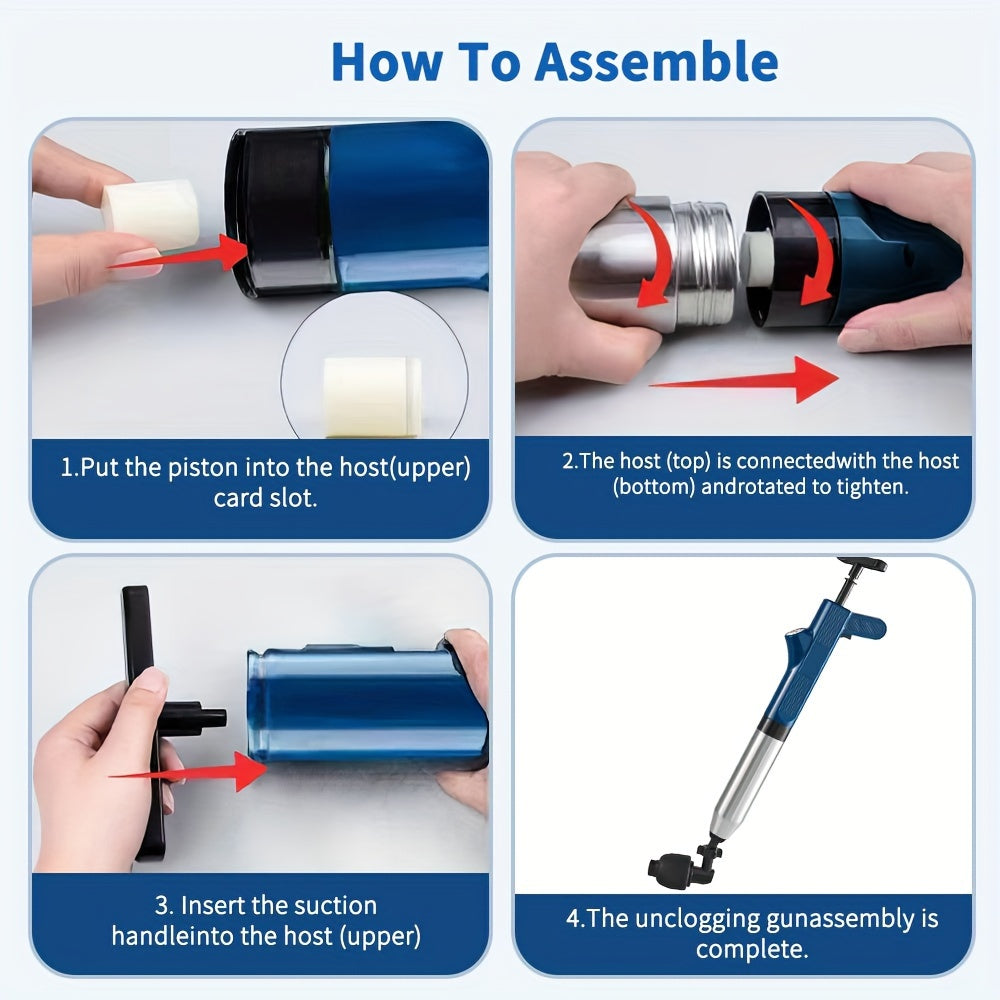 How To Assemble

1.Put the piston into the host(upper) card slot.

2.The host (top) is connectedwith the host (bottom) androtated to tighten.

3. Insert the suction handleinto the host (upper)

4.The unclogging gunassembly is complete.