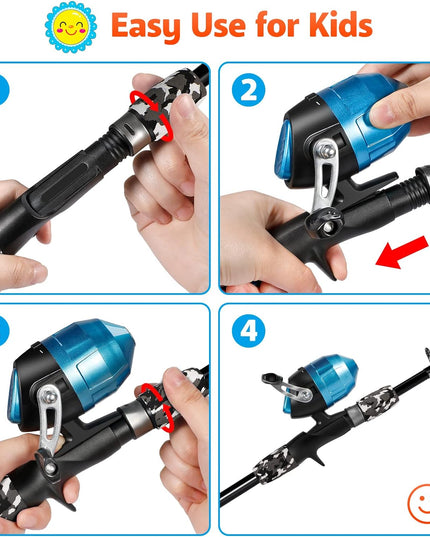 Easy Use for Kids

2

4