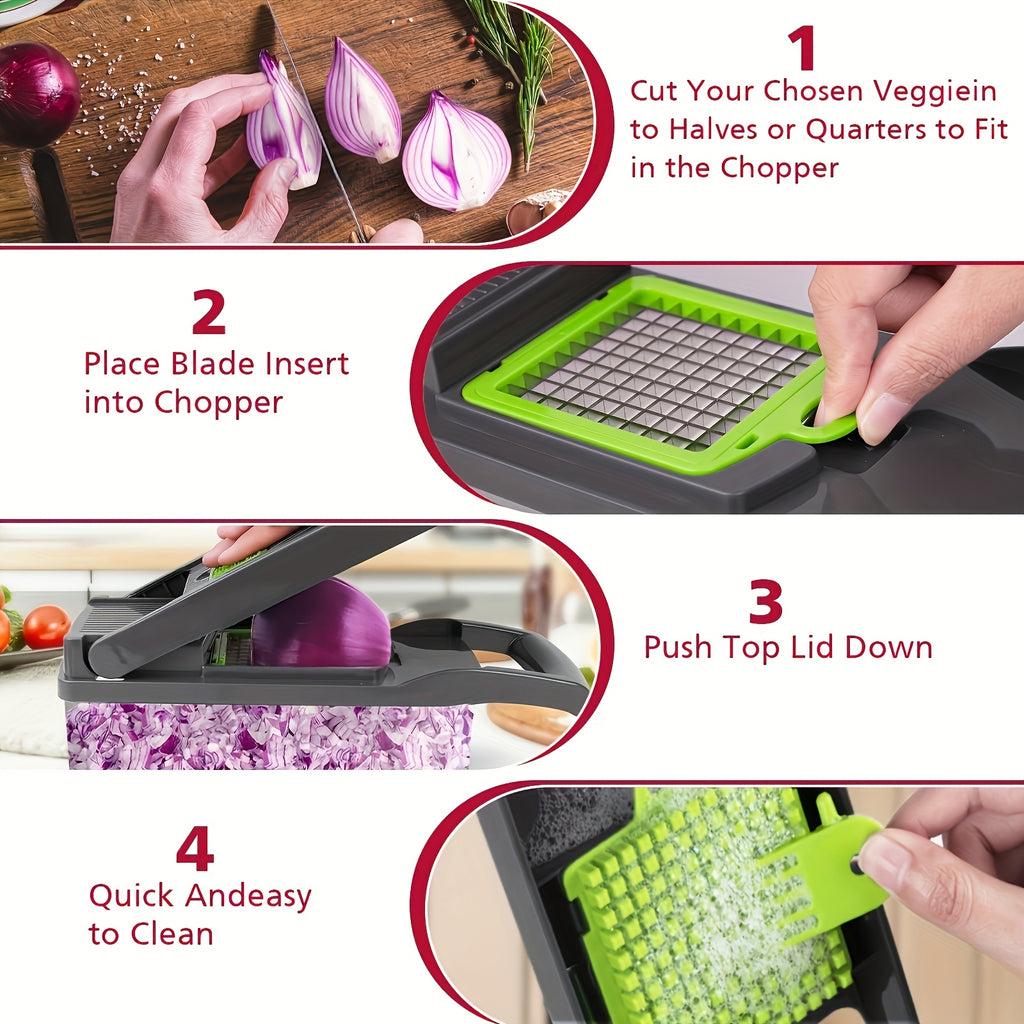 1
Cut Your Chosen Veggiein to Halves or Quarters to Fit in the Chopper

2
Place Blade Insert into Chopper

3
Push Top Lid Down

4
Quick Andeasy to Clean