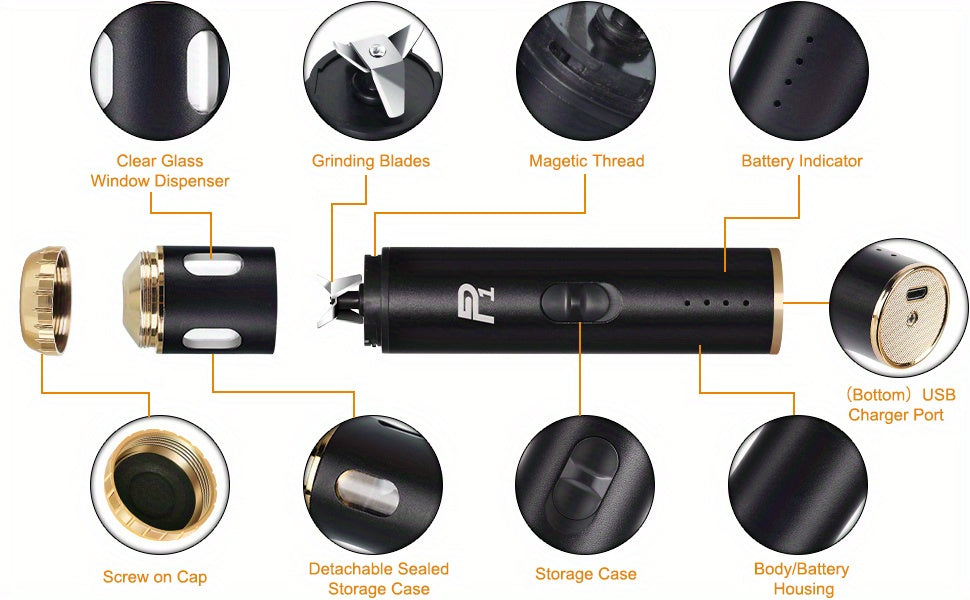 Clear Glass Window Dispenser

Grinding Blades

Magetic Thread

Battery Indicator

P1

(Bottom) USB Charger Port

Screw on Cap

Detachable Sealed Storage Case

Storage Case

Body/Battery Housing